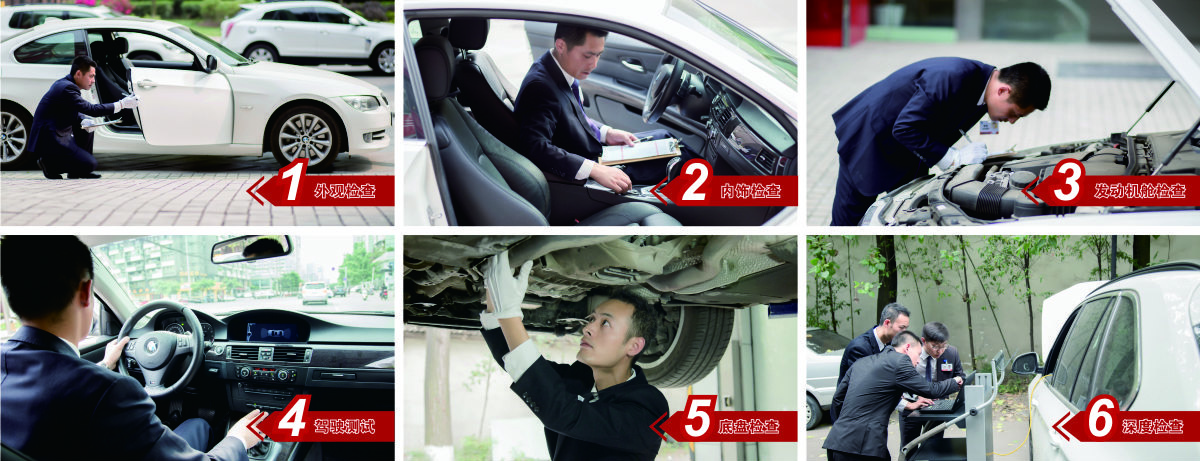 1 外观检查

2 内饰检查

3 发动机舱检查

4 驾驶测试

5 底盘检查

6 深度检查